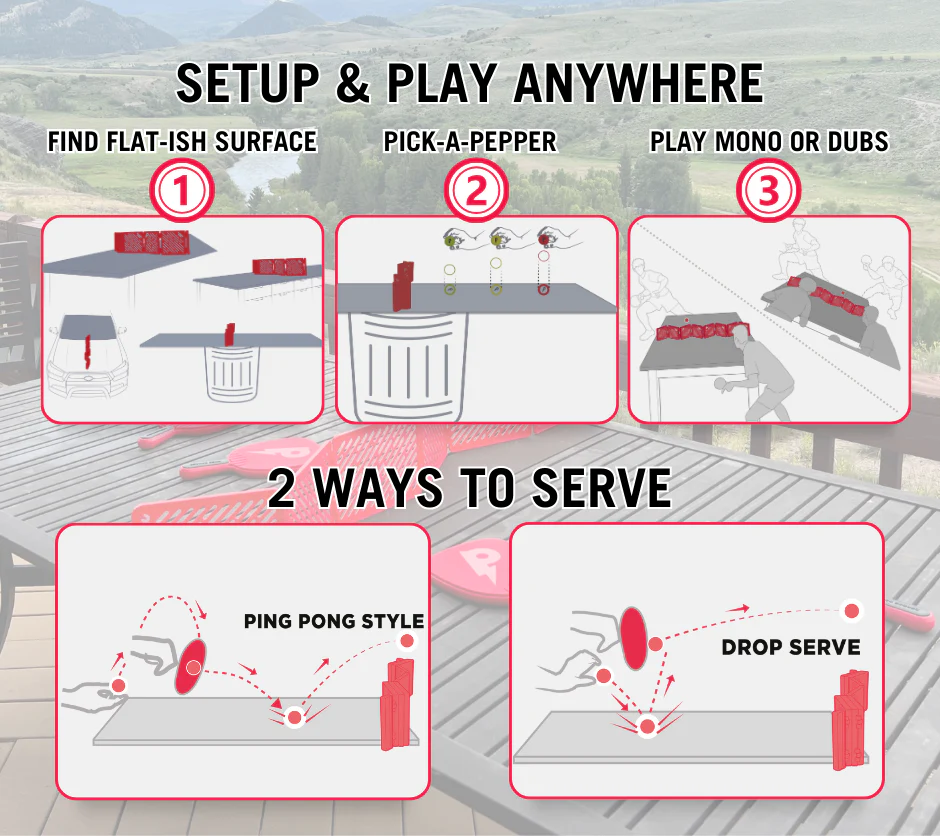 SETUP & PLAY ANYWHERE

FIND FLAT-ISH SURFACE

1

PICK-A-PEPPER

2

PLAY MONO OR DUBS

3

2 WAYS TO SERVE

PING PONG STYLE

DROP SERVE