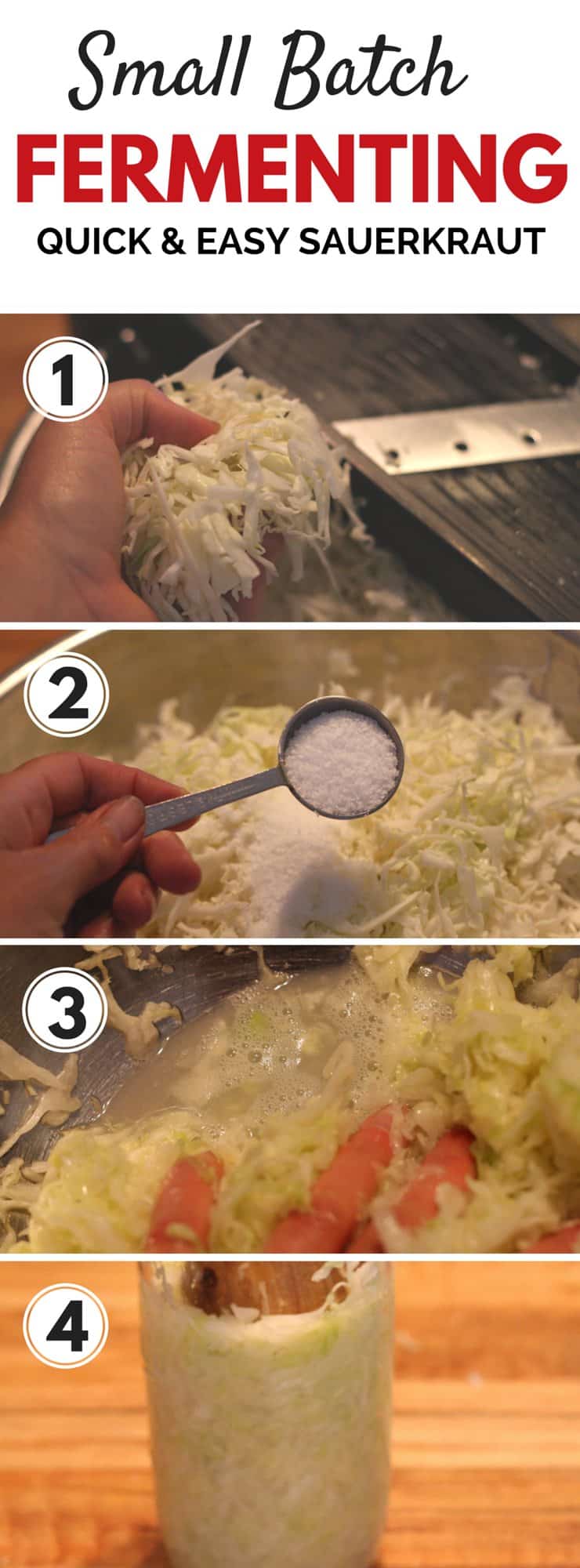 Small Batch
FERMENTING
QUICK & EASY SAUERKRAUT

1

2

3

4